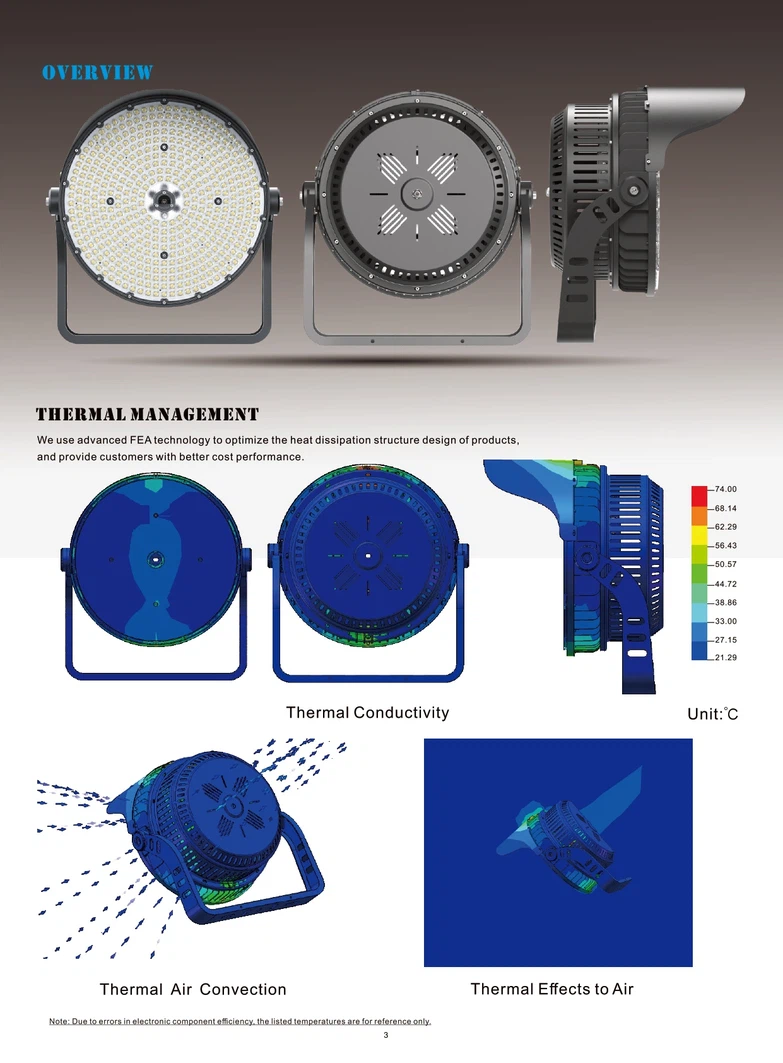 OVERVIEW

THERMAL MANAGEMENT

We use advanced FEA technology to optimize the heat dissipation structure design of products, and provide customers with better cost performance.

74.00
68.14
62.29
56.43
50.57
44.72
38.86
33.00
27.15
21.29

Thermal Conductivity

Unit:℃

Thermal Air Convection

Thermal Effects to Air

Note: Due to errors in electronic component efficiency, the listed temperatures are for reference only.

3